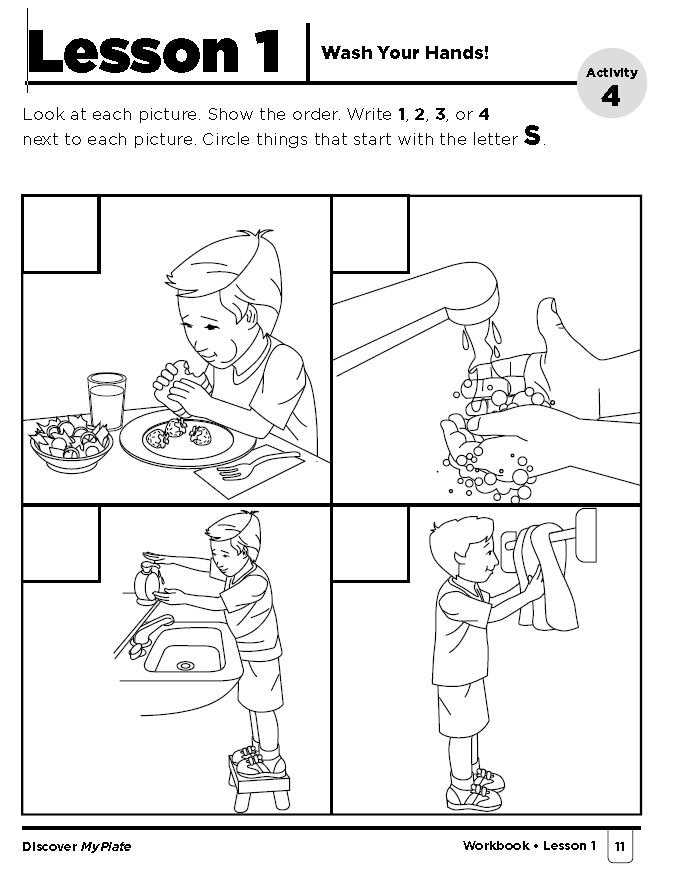 Lesson 1

Wash Your Hands!

Activity 4

Look at each picture. Show the order. Write 1, 2, 3, or 4 next to each picture. Circle things that start with the letter S.

Discover MyPlate

Workbook • Lesson 1 11